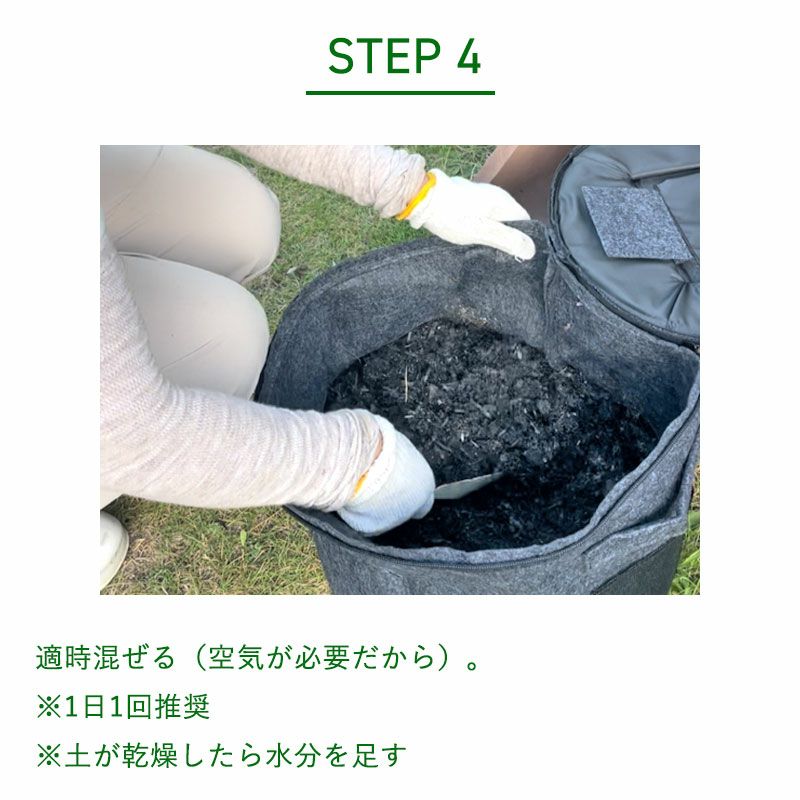 STEP 4

適時混ぜる（空気が必要だから）。

※1日1回推奨

※土が乾燥したら水分を足す